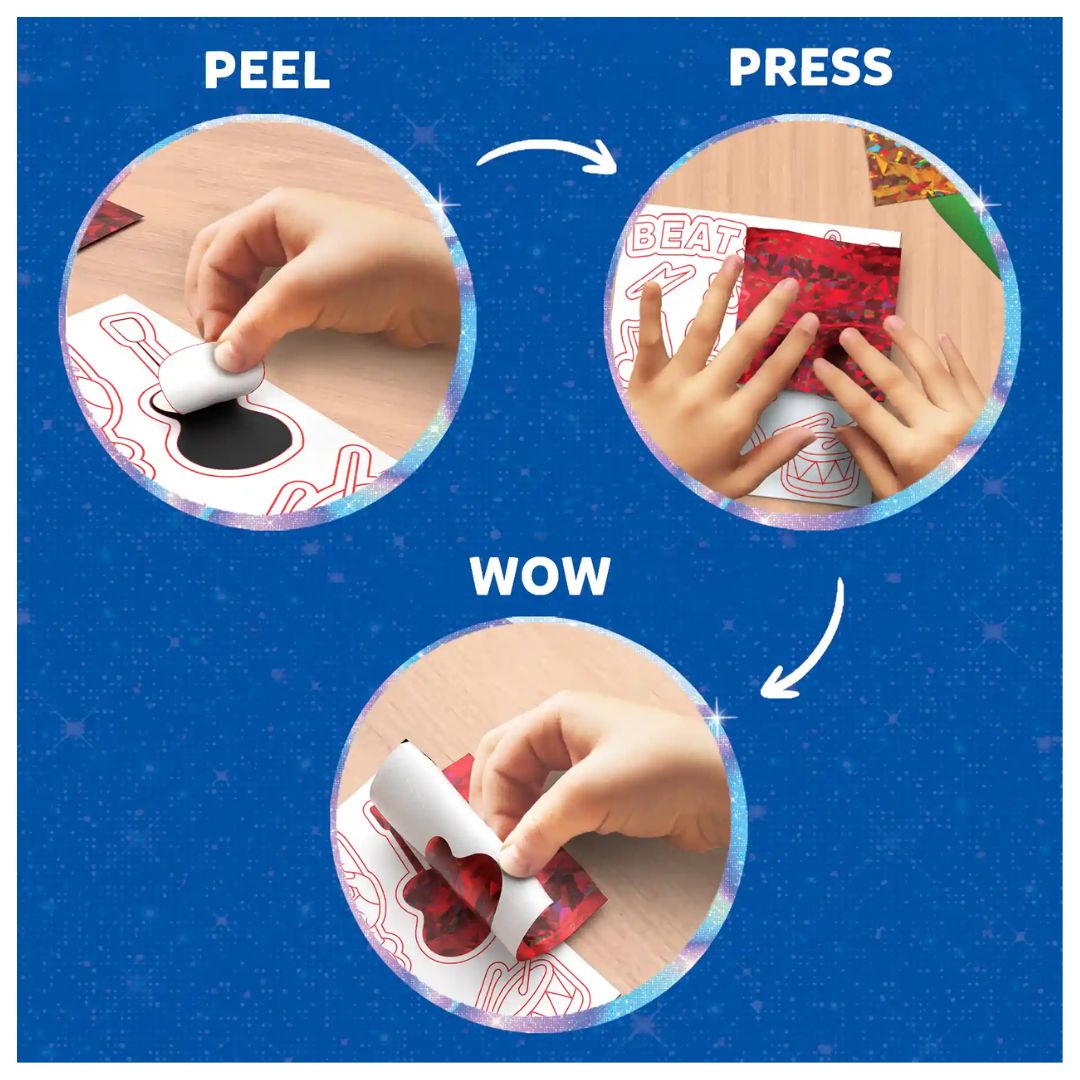 PEEL

PRESS

BEAT

WOW