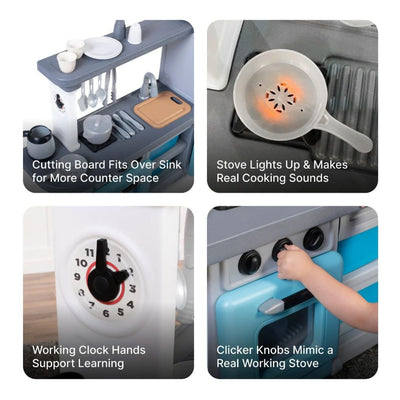 Cutting Board Fits Over Sink for More Counter Space

Stove Lights Up & Makes Real Cooking Sounds

11 1 2 3 4 5 6 7 8 9 10

Working Clock Hands Support Learning

Clicker Knobs Mimic a Real Working Stove